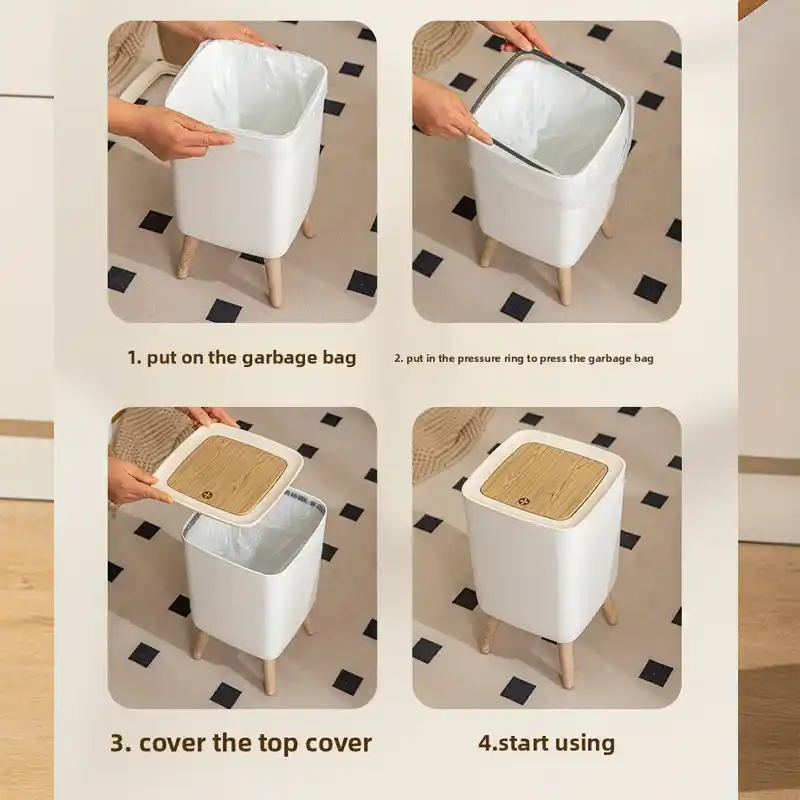 1. put on the garbage bag

2. put in the pressure ring to press the garbage bag

3. cover the top cover

4.start using